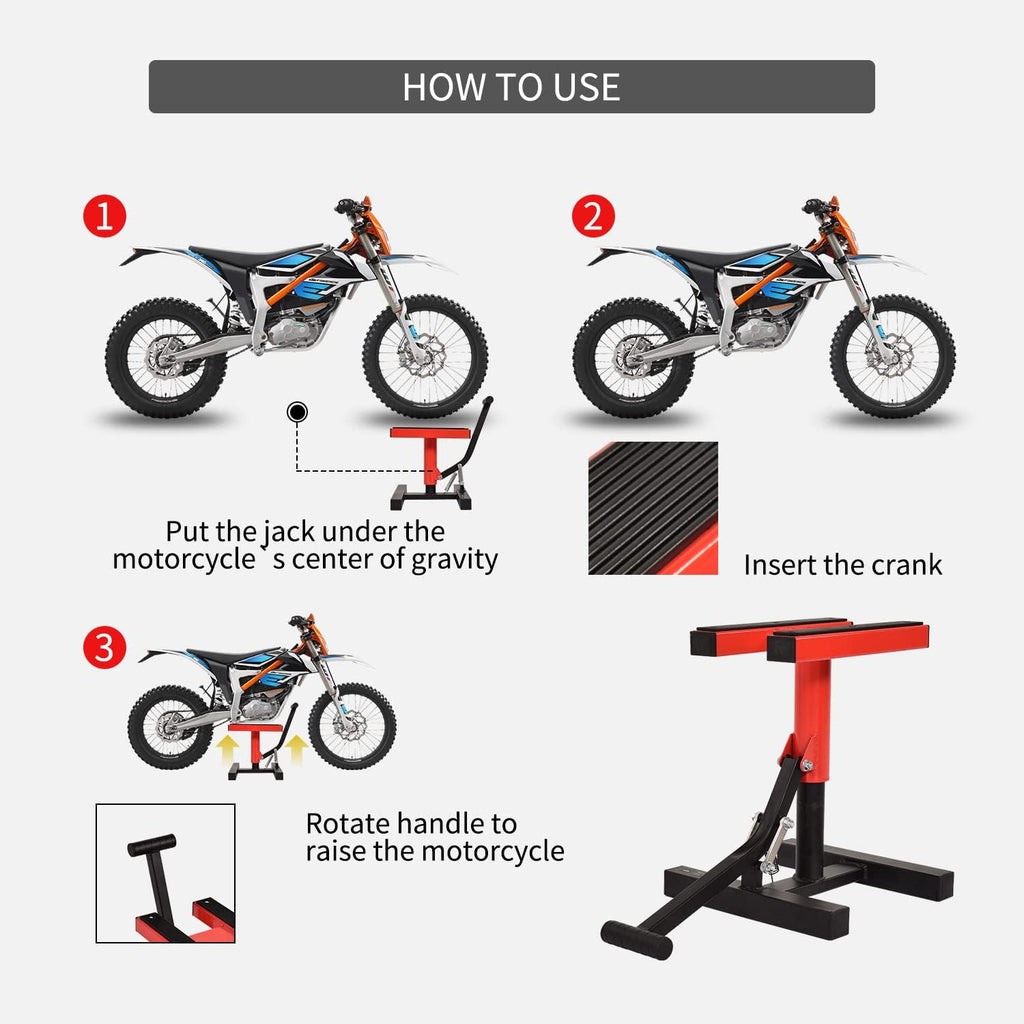 HOW TO USE

1

Put the jack under the motorcycle`s center of gravity

2

Insert the crank

3

Rotate handle to raise the motorcycle